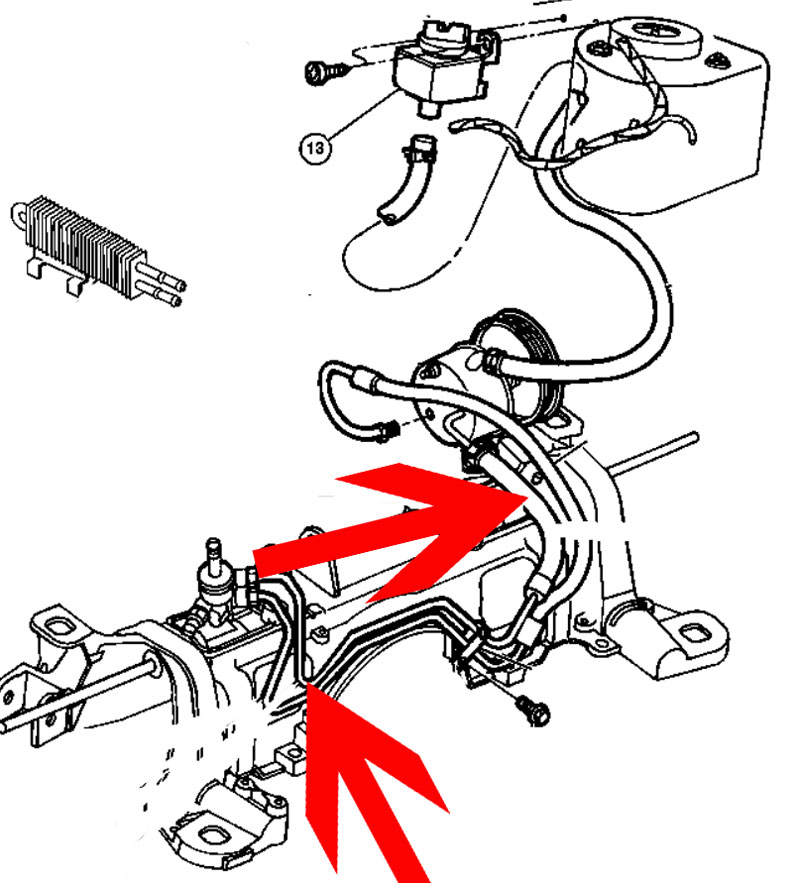 13