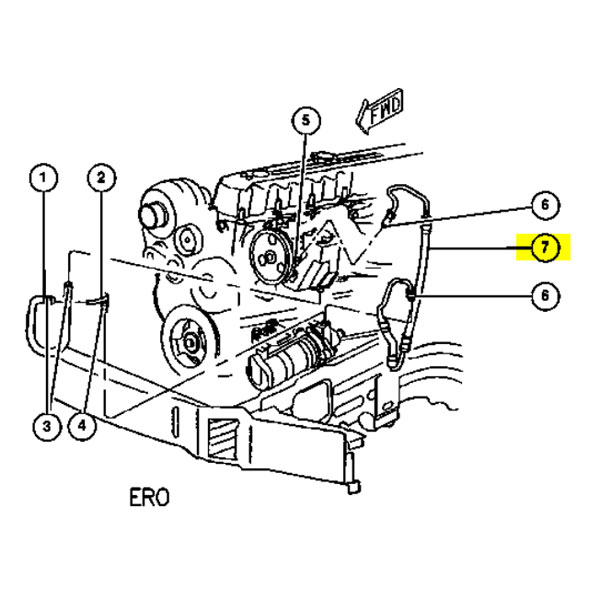 FWD

5

1

2

6

7

6

3

4

ERO