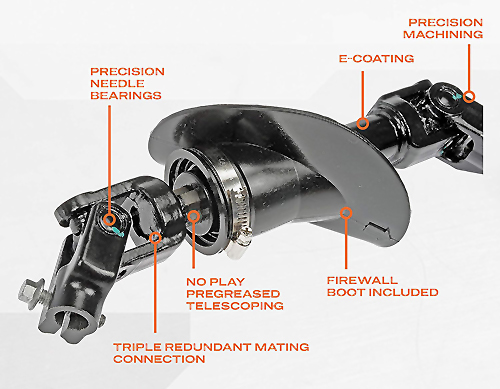 PRECISION MACHINING

E-COATING

PRECISION NEEDLE BEARINGS

NO PLAY PREGREASED TELESCOPING

FIREWALL BOOT INCLUDED

TRIPLE REDUNDANT MATING CONNECTION