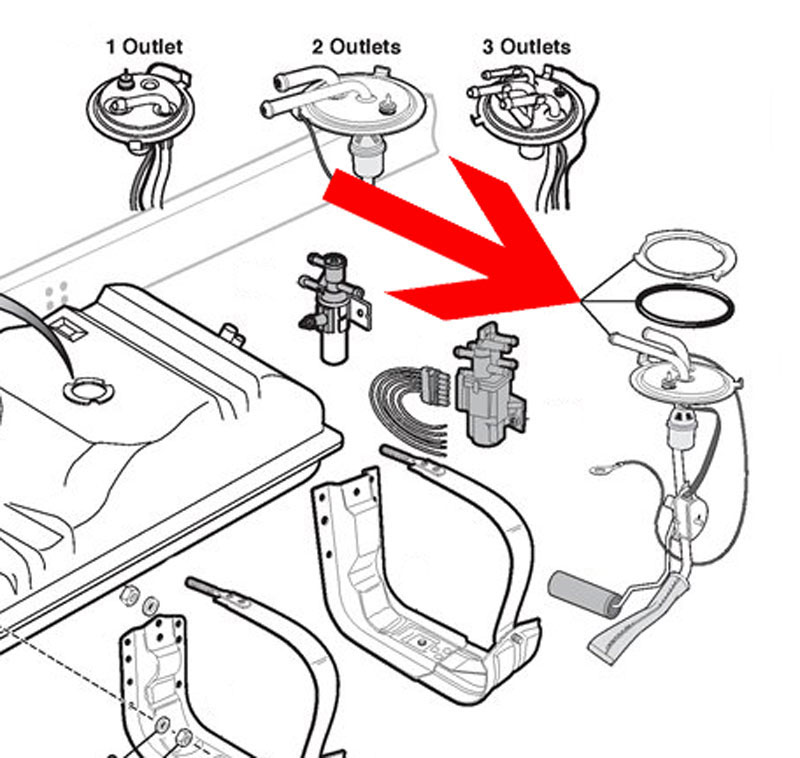 1 Outlet
2 Outlets
3 Outlets