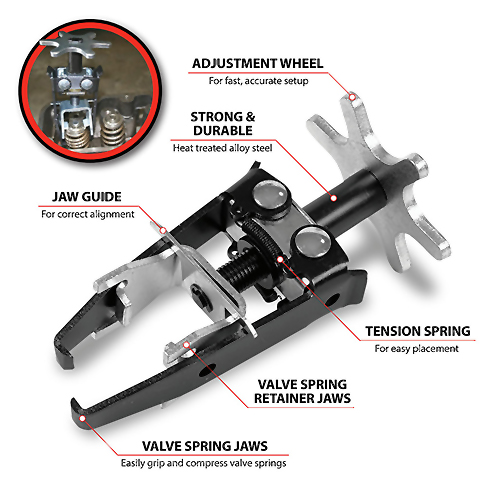 ADJUSTMENT WHEEL
For fast, accurate setup

STRONG & DURABLE
Heat treated alloy steel

JAW GUIDE
For correct alignment

TENSION SPRING
For easy placement

VALVE SPRING RETAINER JAWS

VALVE SPRING JAWS
Easily grip and compress valve springs